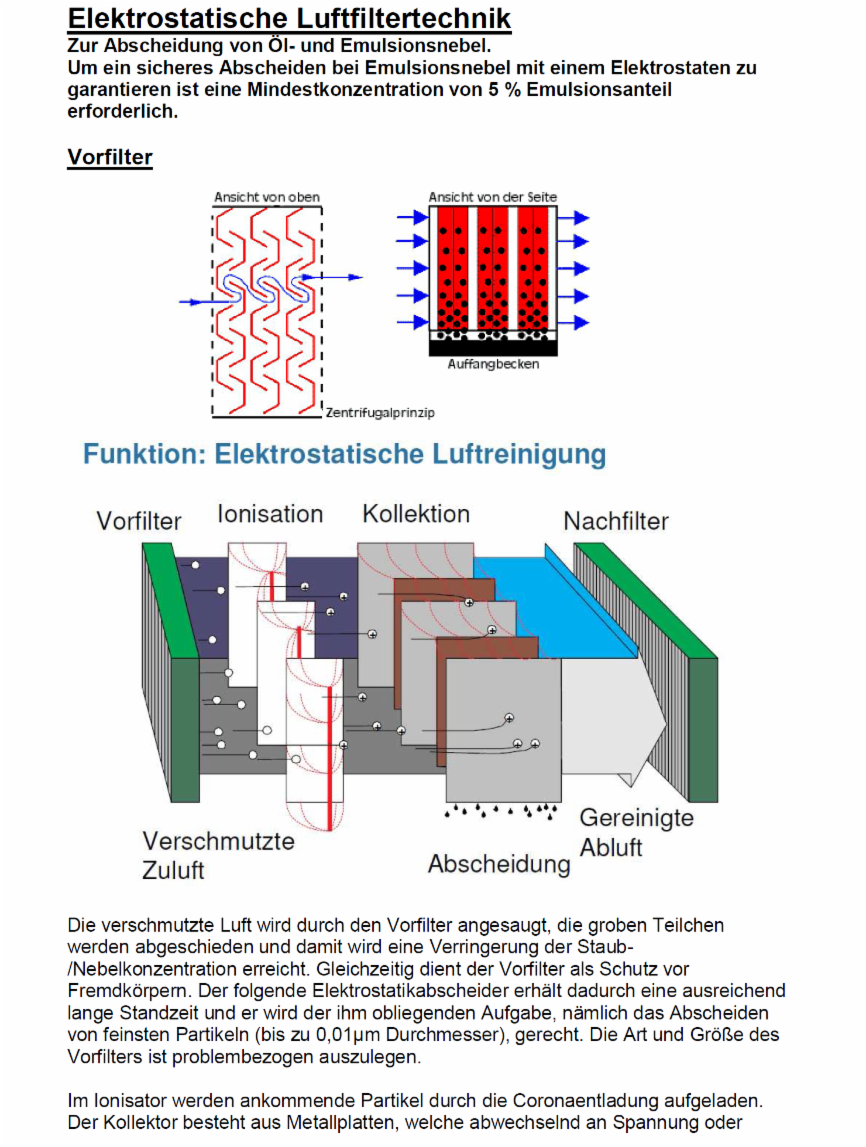 Elektrostatische Luftfiltertechnik

Zur Abscheidung von Öl- und Emulsionsnebel.
Um ein sicheres Abscheiden bei Emulsionsnebel mit einem Elektrostaten zu garantieren ist eine Mindestkonzentration von 5 % Emulsionsanteil erforderlich.

Vorfilter

Ansicht von oben

Zentrifugalprinzip

Ansicht von der Seite

Auffangbecken

Funktion: Elektrostatische Luftreinigung

Vorfilter

Ionisation

Kollektion

Nachfilter

Verschmutzte Zuluft

Abscheidung

Gereinigte Abluft

Die verschmutzte Luft wird durch den Vorfilter angesaugt, die groben Teilchen werden abgeschieden und damit wird eine Verringerung der Staub-/Nebelkonzentration erreicht. Gleichzeitig dient der Vorfilter als Schutz vor Fremdkörpern. Der folgende Elektrostatikabscheider erhält dadurch eine ausreichend lange Standzeit und er wird der ihm obliegenden Aufgabe, nämlich das Abscheiden von feinsten Partikeln (bis zu 0,01µm Durchmesser), gerecht. Die Art und Größe des Vorfilters ist problembezogen auszulegen.

Im Ionisator werden ankommende Partikel durch die Coronaentladung aufgeladen. Der Kollektor besteht aus Metallplatten, welche abwechselnd an Spannung oder